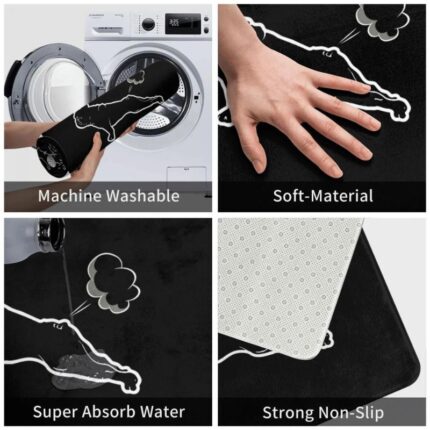 Machine Washable

Soft-Material

Super Absorb Water

Strong Non-Slip