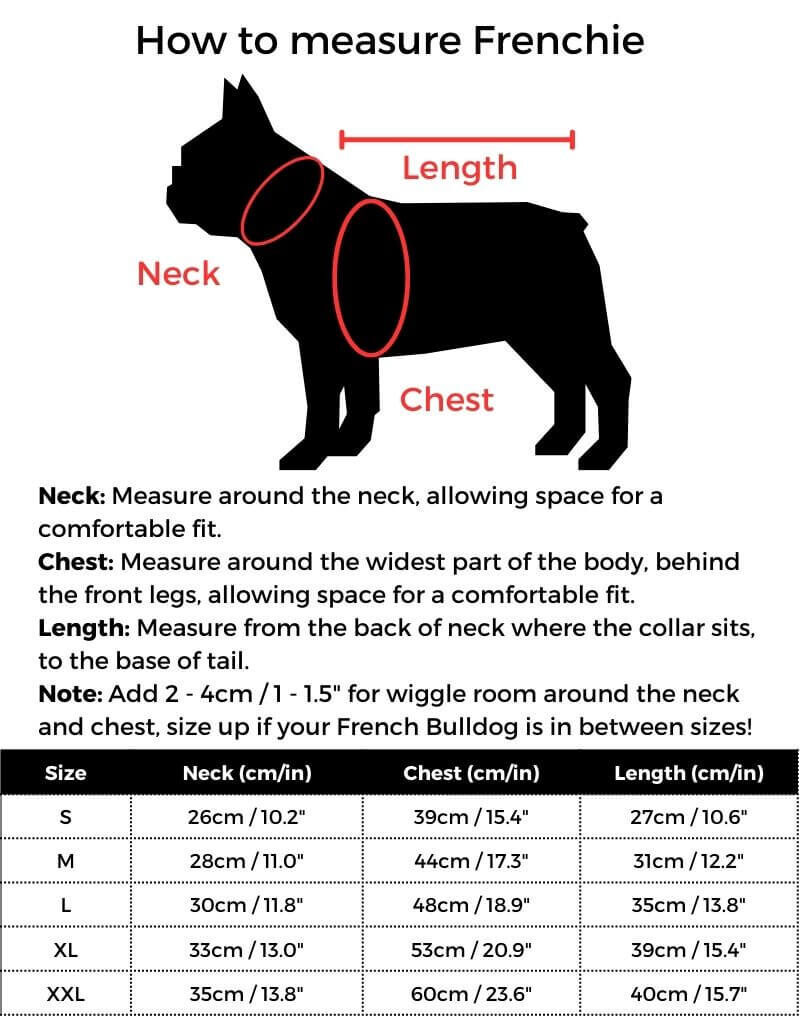 How to measure Frenchie

Length

Neck

Chest

**Neck:** Measure around the neck, allowing space for a comfortable fit.
**Chest:** Measure around the widest part of the body, behind the front legs, allowing space for a comfortable fit.
**Length:** Measure from the back of neck where the collar sits, to the base of tail.
**Note:** Add 2 - 4cm / 1 - 1.5" for wiggle room around the neck and chest, size up if your French Bulldog is in between sizes!

| Size | Neck (cm/in) | Chest (cm/in) | Length (cm/in) |
|---|---|---|---|
| S | 26cm / 10.2" | 39cm / 15.4" | 27cm / 10.6" |
| M | 28cm / 11.0" | 44cm / 17.3" | 31cm / 12.2" |
| L | 30cm / 11.8" | 48cm / 18.9" | 35cm / 13.8" |
| XL | 33cm / 13.0" | 53cm / 20.9" | 39cm / 15.4" |
| XXL | 35cm / 13.8" | 60cm / 23.6" | 40cm / 15.7" |