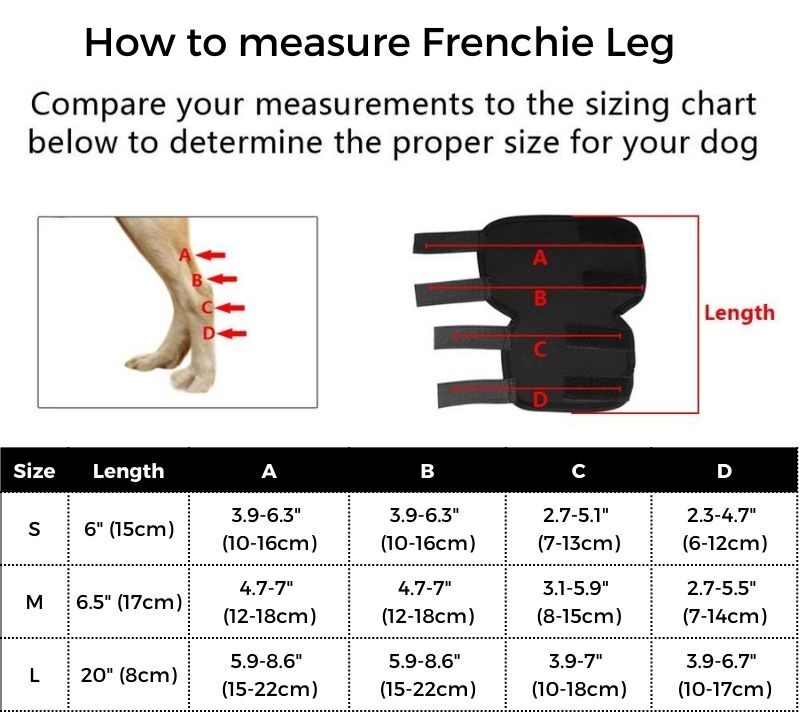 How to measure Frenchie Leg

Compare your measurements to the sizing chart below to determine the proper size for your dog

A
B
C
D

A
B
C
D
Length

| Size | Length | A | B | C | D |
|---|---|---|---|---|---|
| S | 6" (15cm) | 3.9-6.3" (10-16cm) | 3.9-6.3" (10-16cm) | 2.7-5.1" (7-13cm) | 2.3-4.7" (6-12cm) |
| M | 6.5" (17cm) | 4.7-7" (12-18cm) | 4.7-7" (12-18cm) | 3.1-5.9" (8-15cm) | 2.7-5.5" (7-14cm) |
| L | 20" (8cm) | 5.9-8.6" (15-22cm) | 5.9-8.6" (15-22cm) | 3.9-7" (10-18cm) | 3.9-6.7" (10-17cm) |