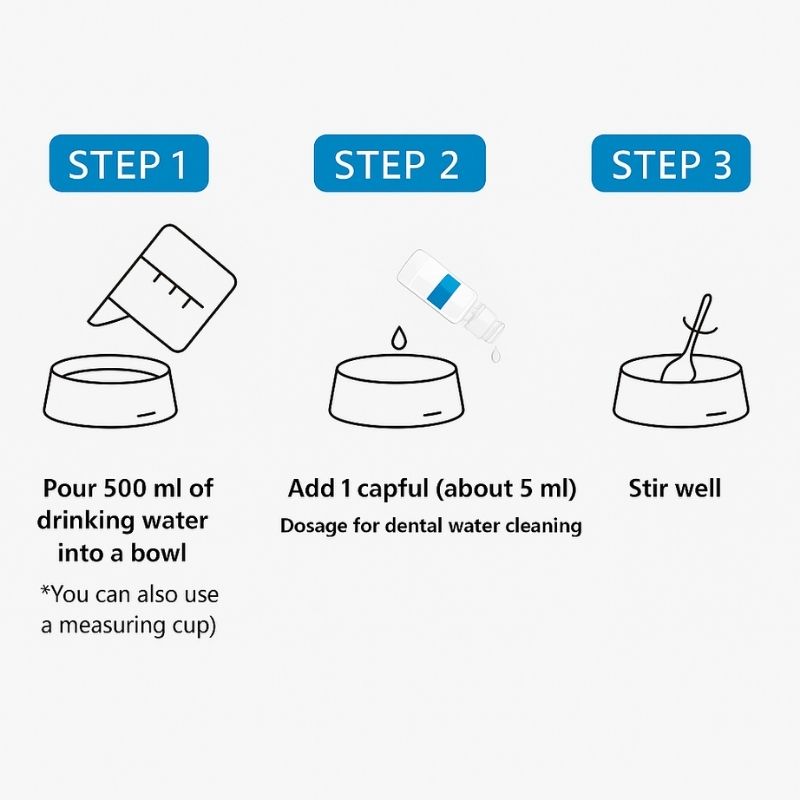 STEP 1

Pour 500 ml of drinking water into a bowl

*You can also use a measuring cup)

STEP 2

Add 1 capful (about 5 ml)

Dosage for dental water cleaning

STEP 3

Stir well